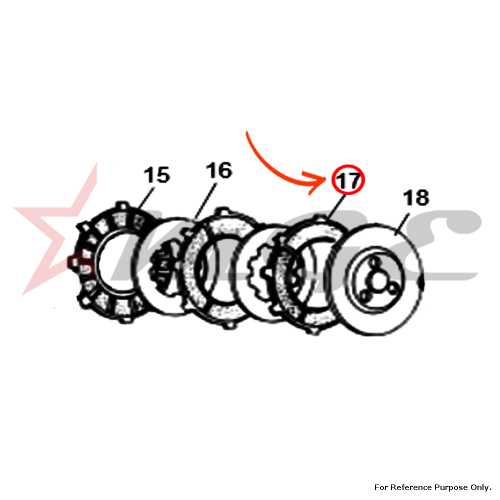 15
16
17
18
For Reference Purpose Only.