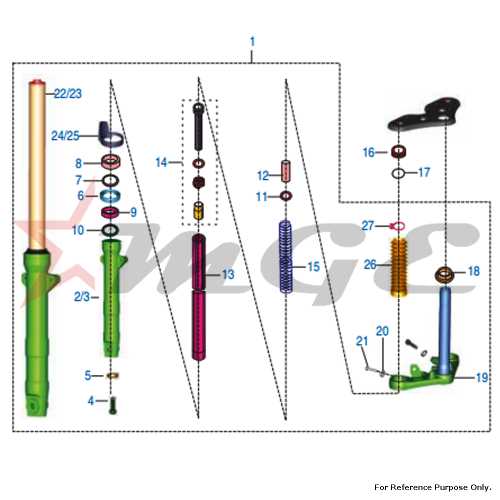 1
22/23
24/25
8
7
6
9
10
2/3
5
4
14
13
12
11
15
16
17
27
26
18
21
20
19
MGE
For Reference Purpose Only.