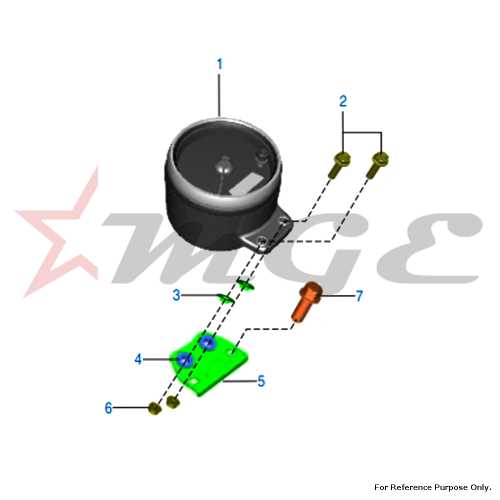 1
2
MGE
3
7
4
5
6
For Reference Purpose Only.