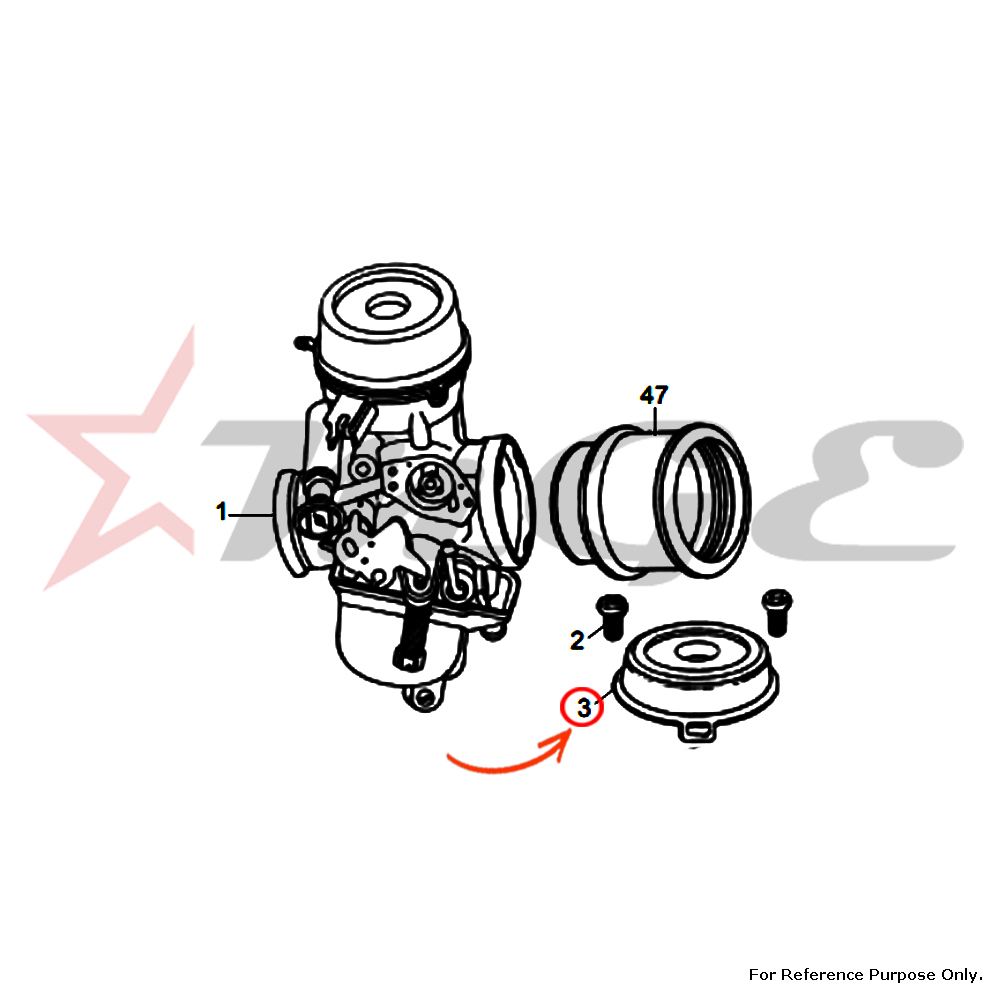 47

1

2

3

For Reference Purpose Only.