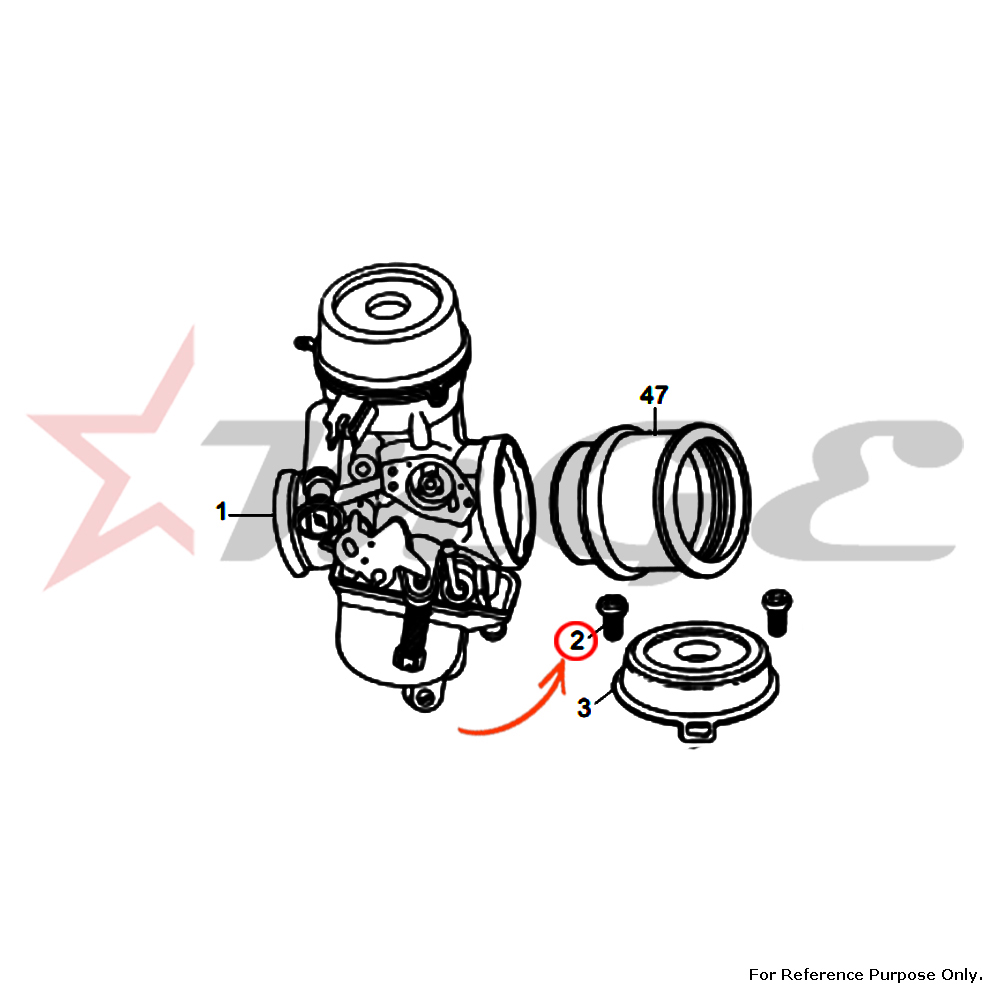 47

1

2

3

For Reference Purpose Only.