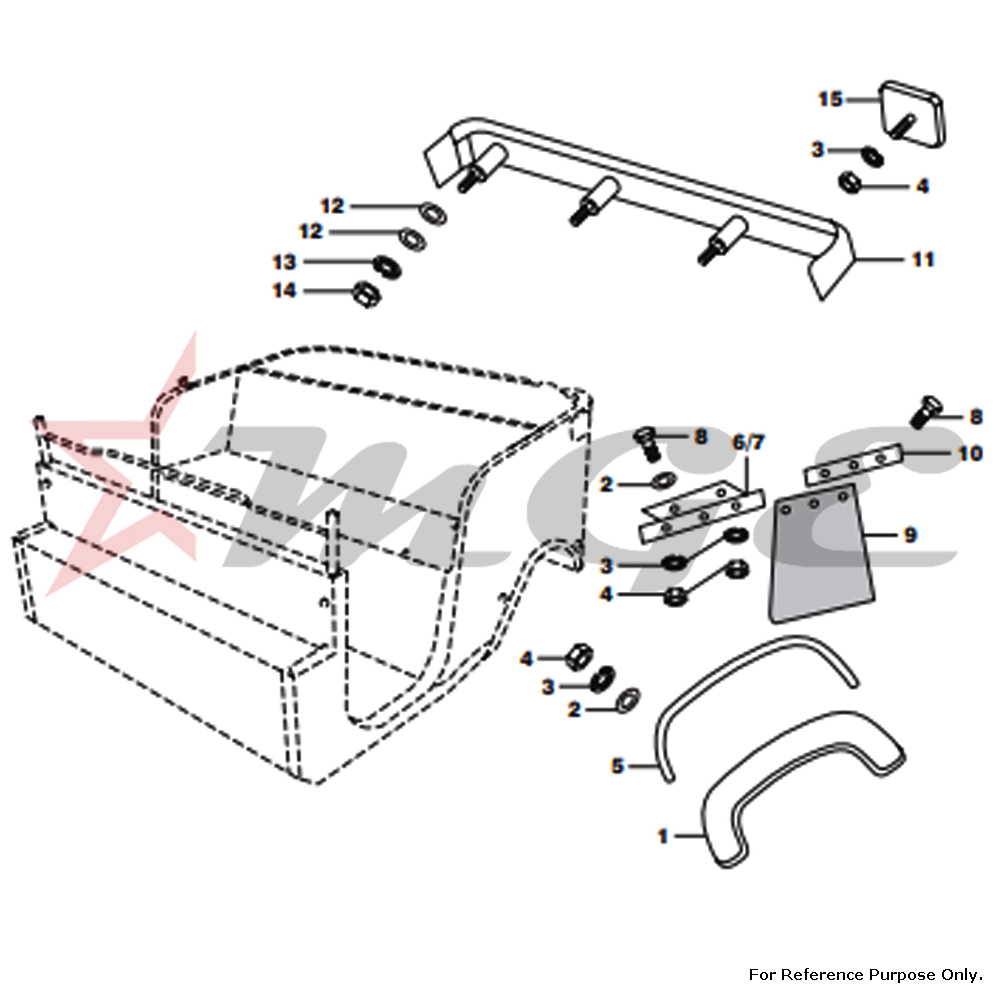 15
3
4
12
12
13
14
11
8
8
6/7
10
2
9
3
4
4
3
2
5
1
MGC
For Reference Purpose Only.