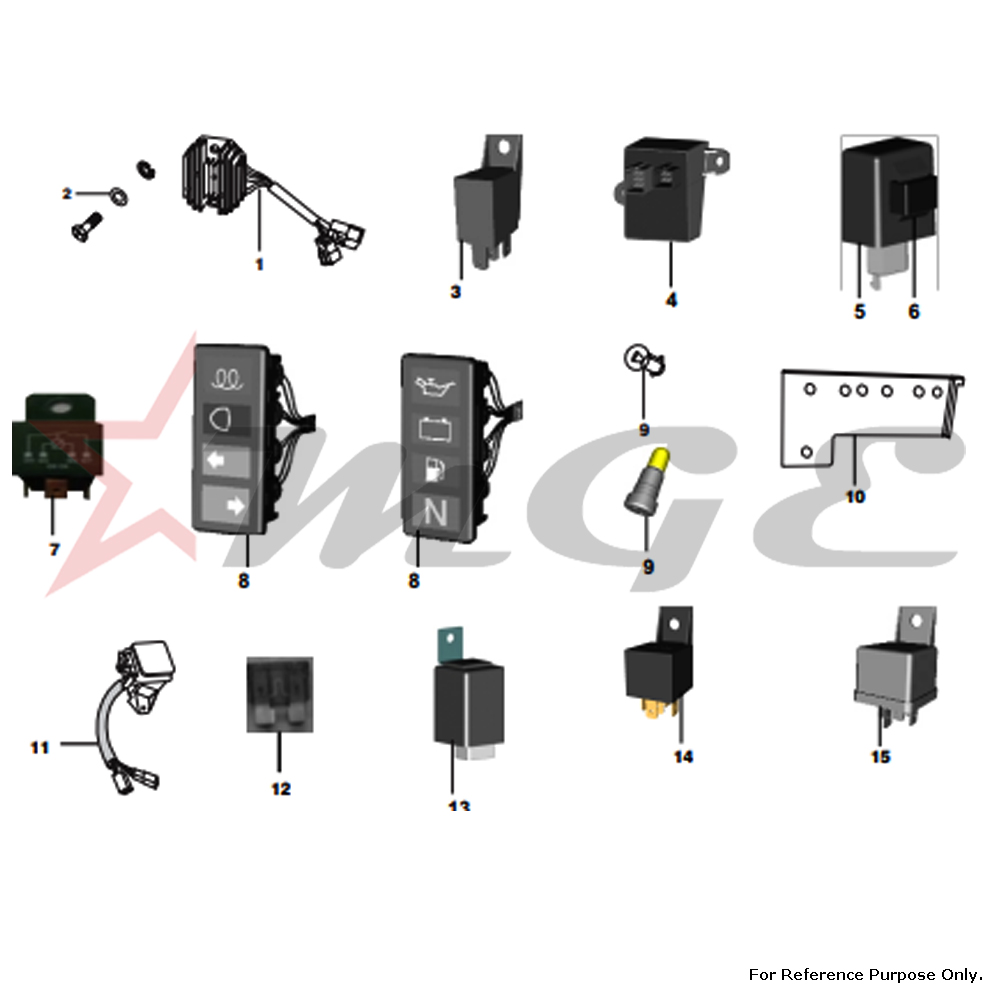 2
1
3
4
5 6
7
8
N
8
9
9
10
MGE
11
12
13
14
15
For Reference Purpose Only.