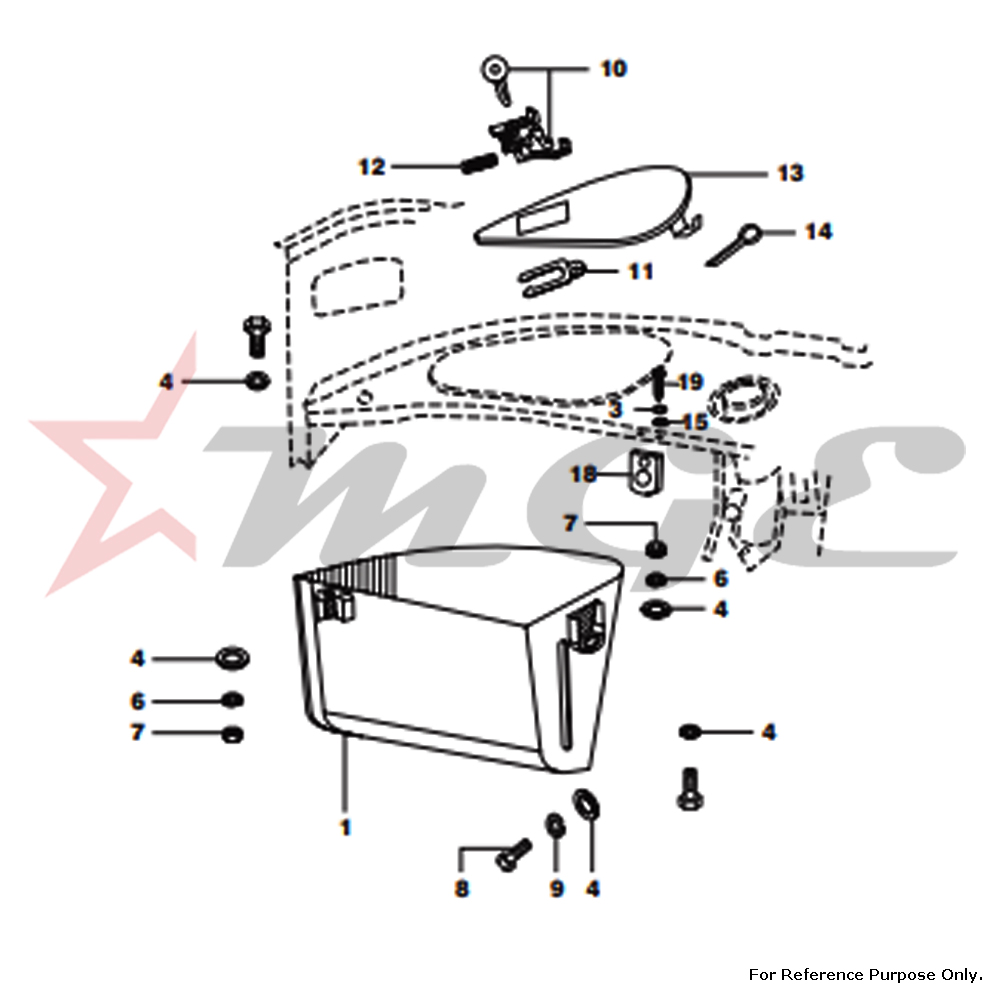 10
12
13
14
11
4
19
3
15
18
7
6
4
4
6
7
4
1
8
9
4
MGE
For Reference Purpose Only.