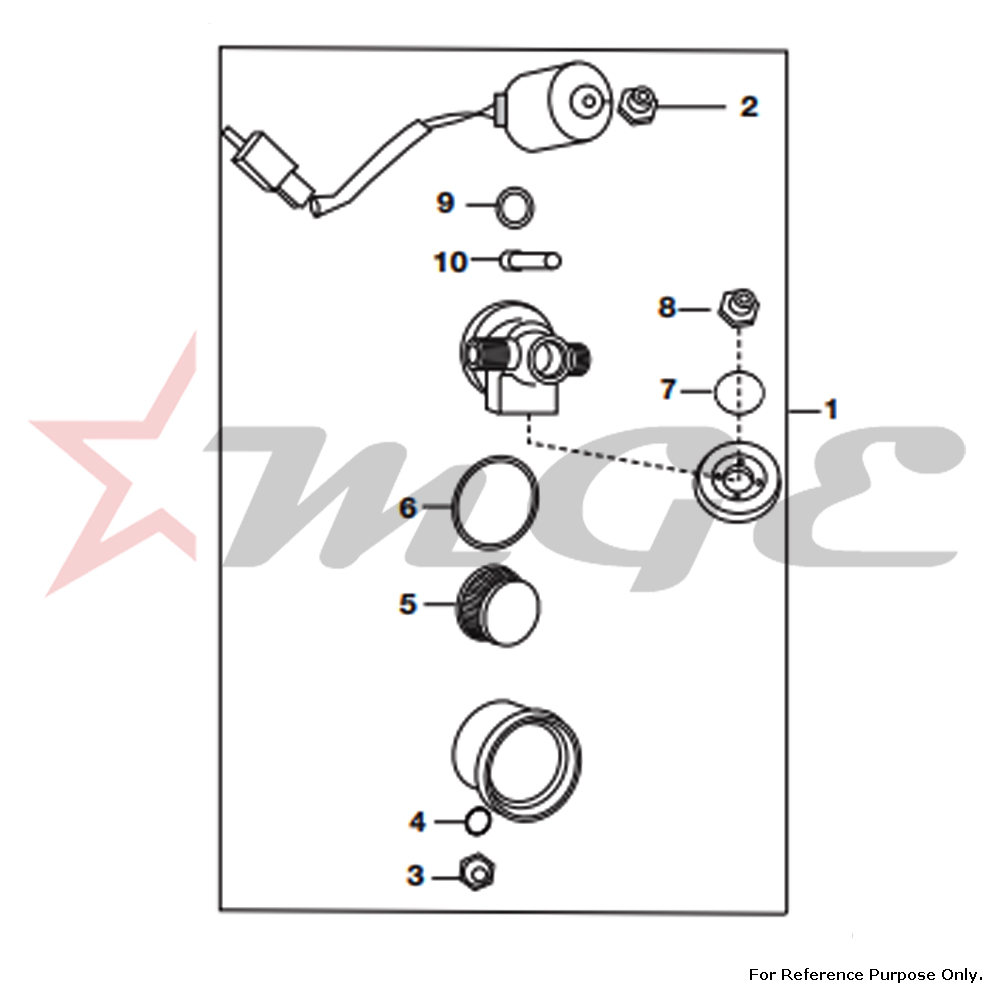 2
9
10
8
7
1
6
5
4
3
MGE
For Reference Purpose Only.