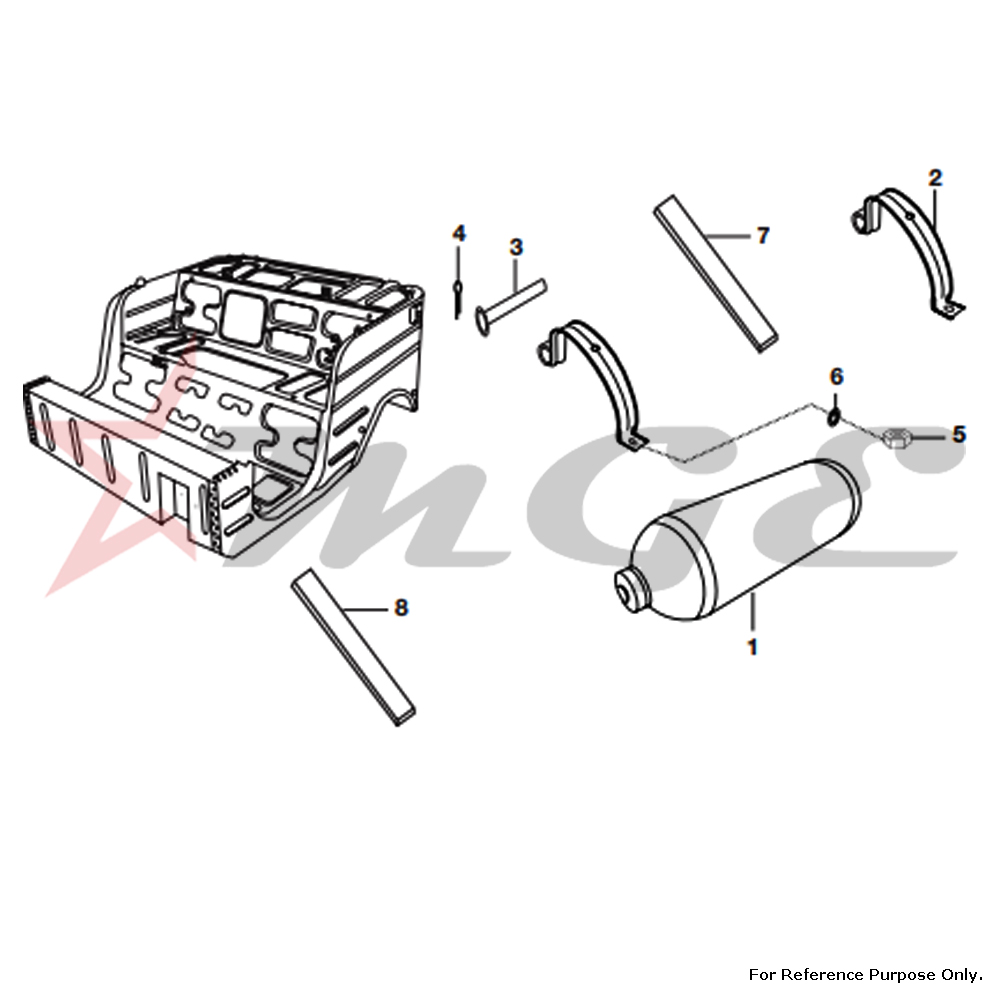 2

4

3

7

6

5

MGS

8

1

For Reference Purpose Only.