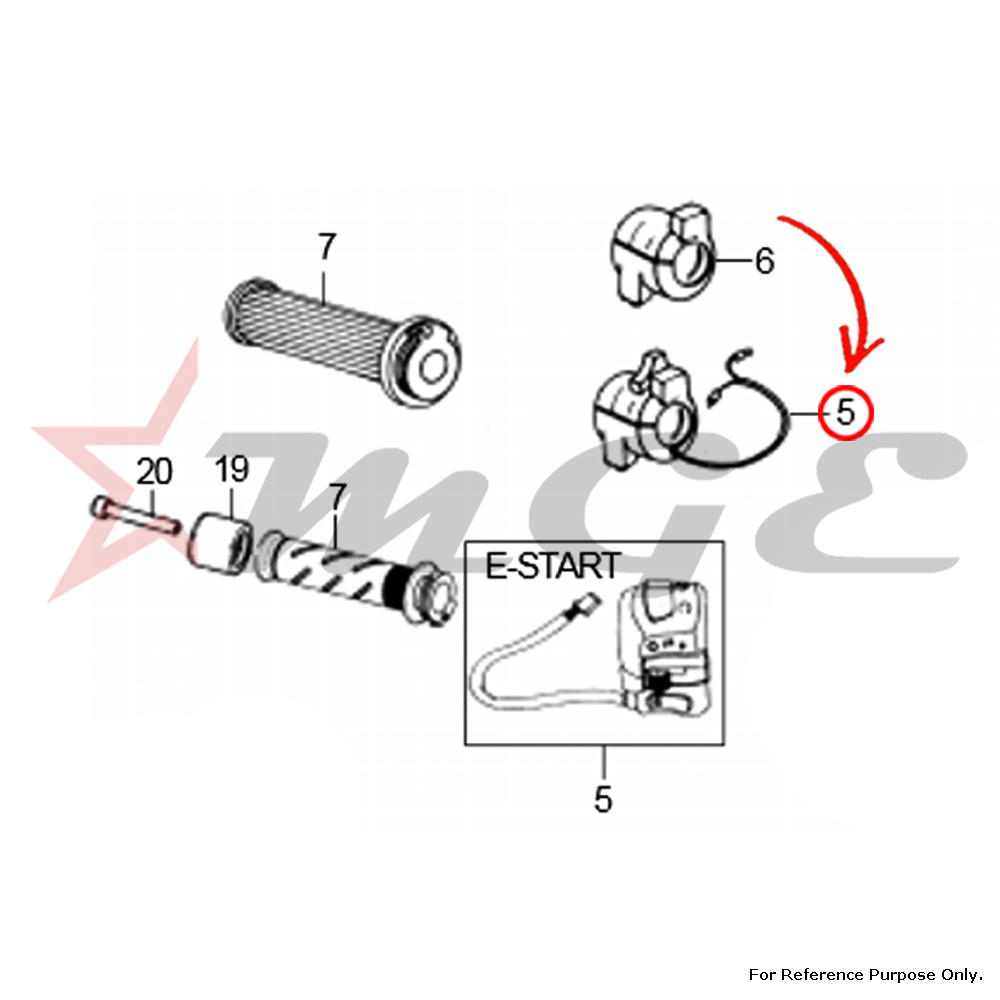 7

6

5

20

19

7

E-START

5

MGE

For Reference Purpose Only.