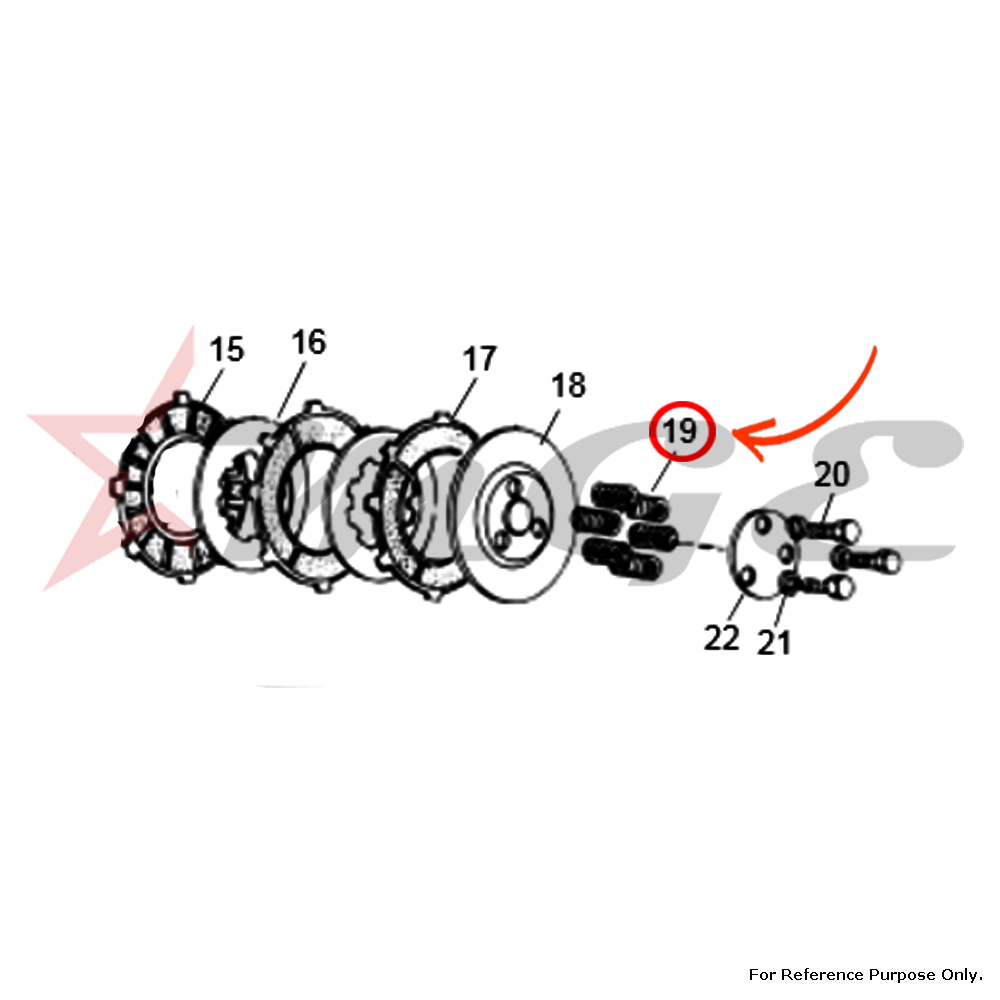 15
16
17
18
19
20
22
21

For Reference Purpose Only.