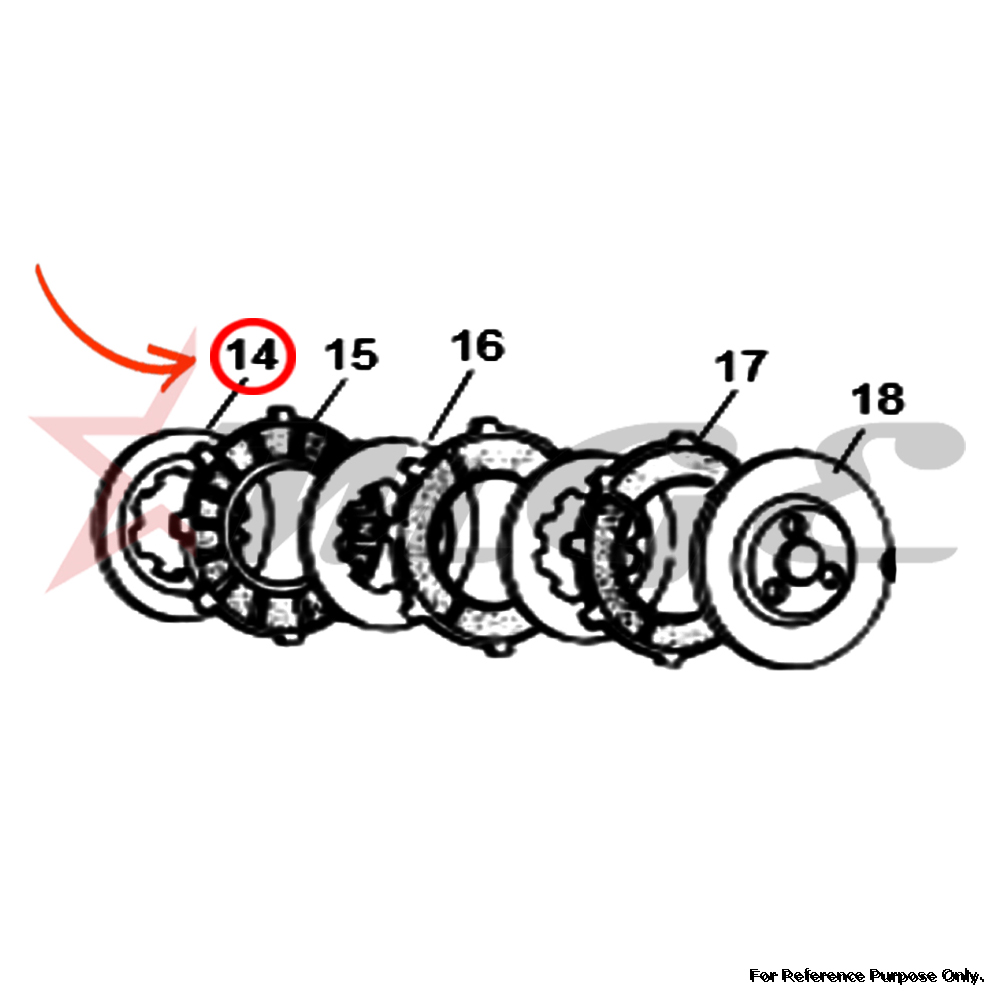 14
15
16
17
18

For Reference Purpose Only.