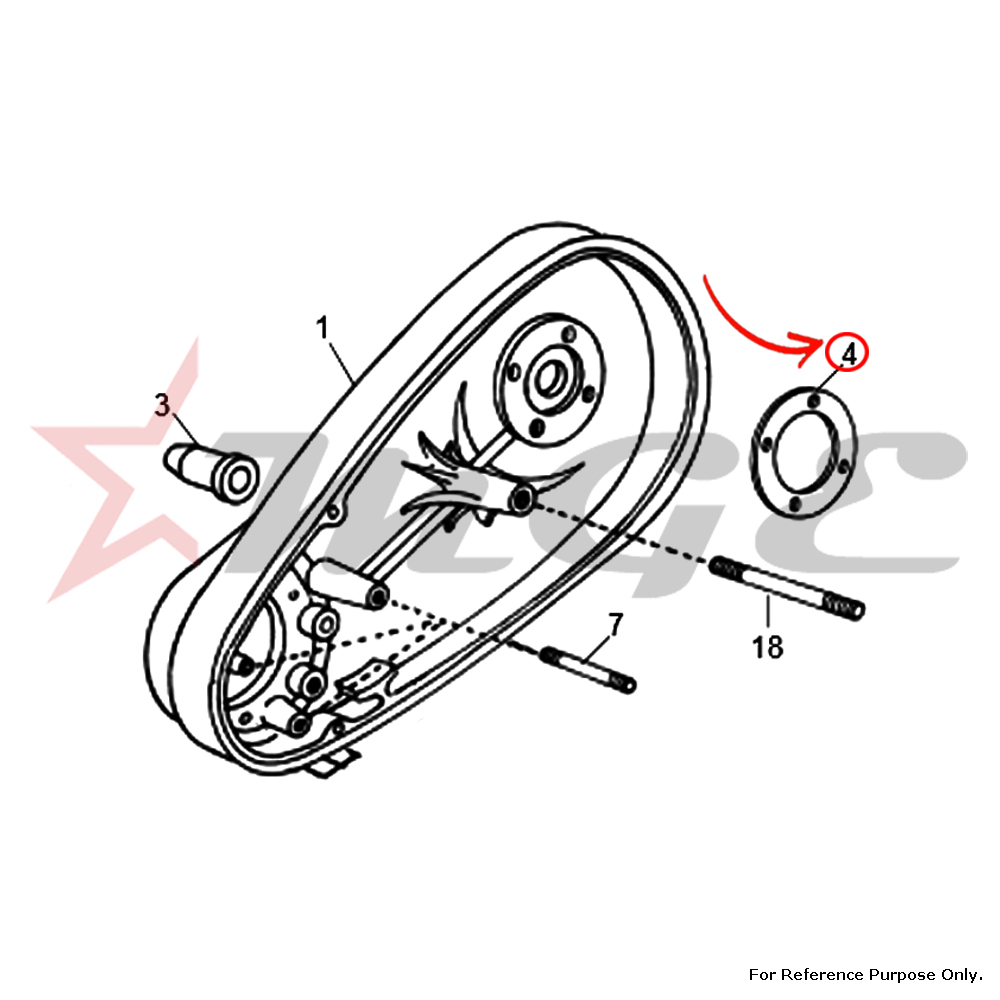 1

3

4

7

18

For Reference Purpose Only.